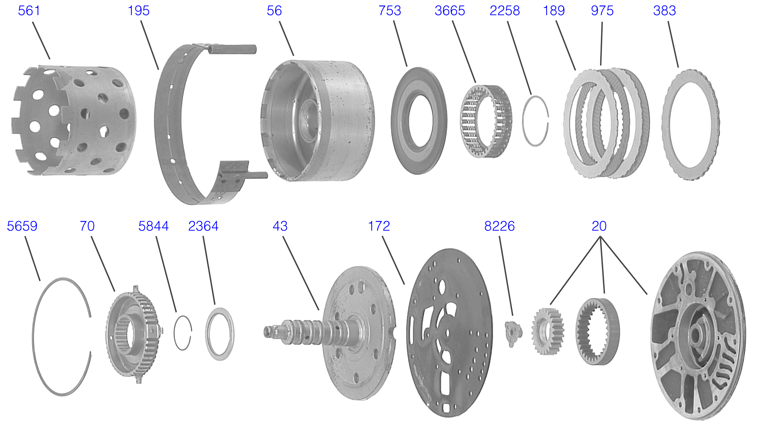 561 195 56 753 3665 2258 189 975 383

5659 70 5844 2364 43 172 8226 20